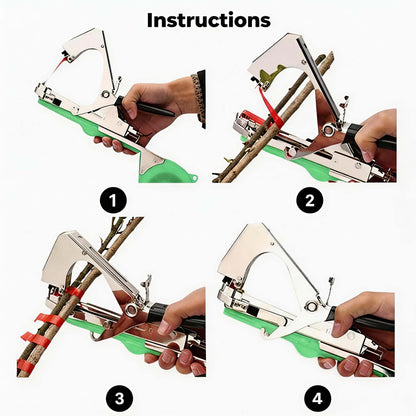 Instructions

1

2

3

4